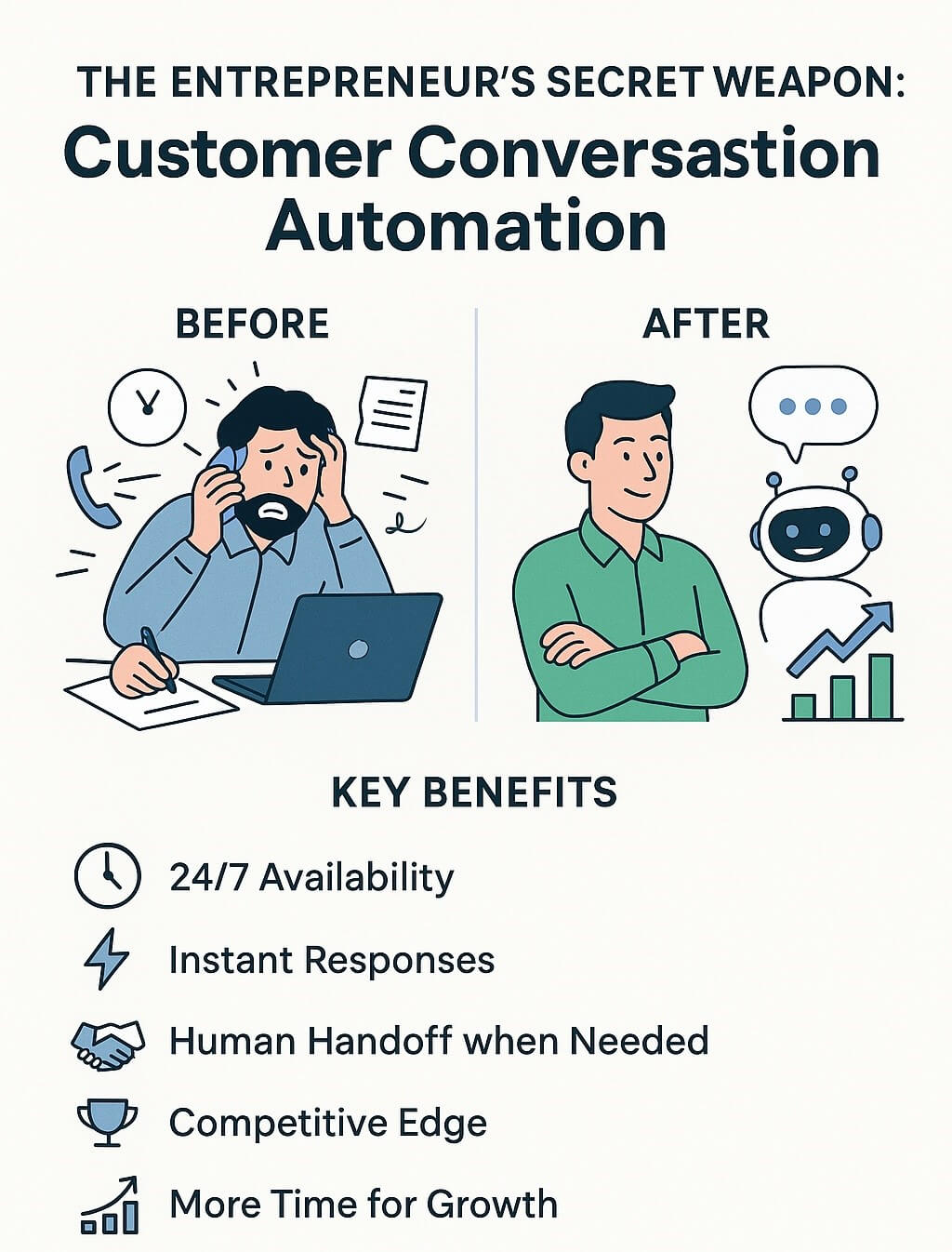 THE ENTREPRENEUR'S SECRET WEAPON:
Customer Conversastion Automation

BEFORE

AFTER

KEY BENEFITS

24/7 Availability

Instant Responses

Human Handoff when Needed

Competitive Edge

More Time for Growth